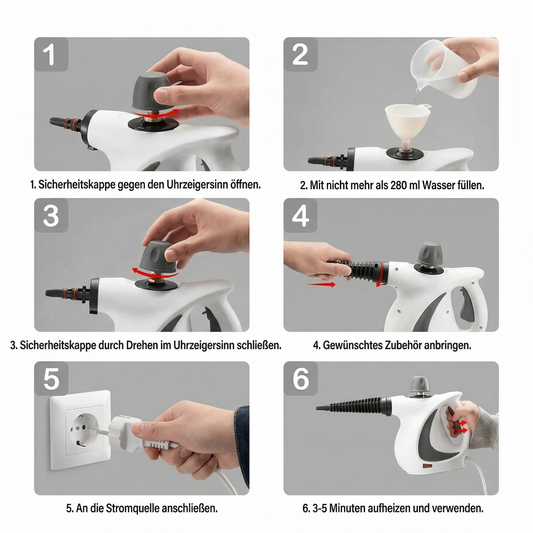 1

1. Sicherheitskappe gegen den Uhrzeigersinn öffnen.

2

2. Mit nicht mehr als 280 ml Wasser füllen.

3

3. Sicherheitskappe durch Drehen im Uhrzeigersinn schließen.

4

4. Gewünschtes Zubehör anbringen.

5

5. An die Stromquelle anschließen.

6

6. 3-5 Minuten aufheizen und verwenden.