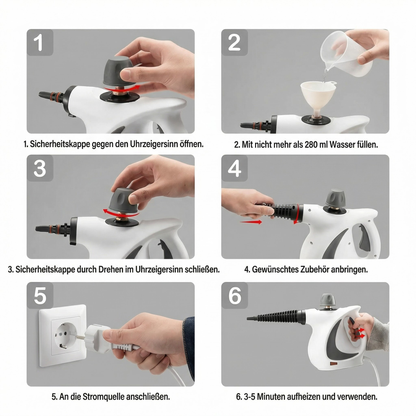 1

1. Sicherheitskappe gegen den Uhrzeigersinn öffnen.

2

2. Mit nicht mehr als 280 ml Wasser füllen.

3

3. Sicherheitskappe durch Drehen im Uhrzeigersinn schließen.

4

4. Gewünschtes Zubehör anbringen.

5

5. An die Stromquelle anschließen.

6

6. 3-5 Minuten aufheizen und verwenden.